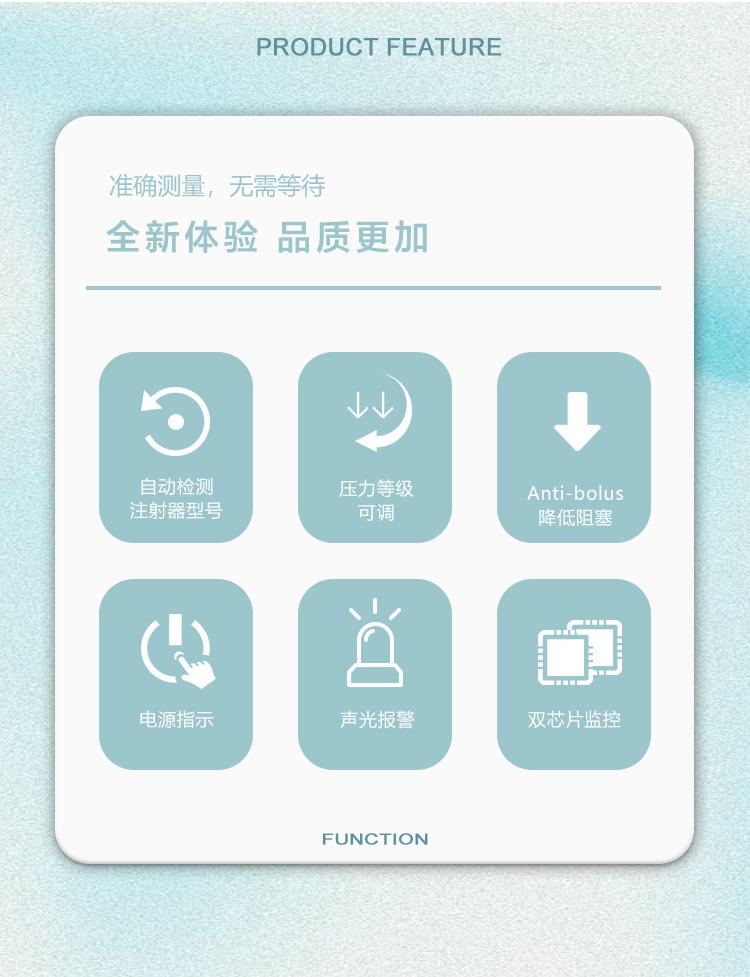 PRODUCT FEATURE

准确测量，无需等待

全新体验 品质更加

自动检测
注射器型号

压力等级
可调

Anti-bolus
降低阻塞

电源指示

声光报警

双芯片监控

FUNCTION