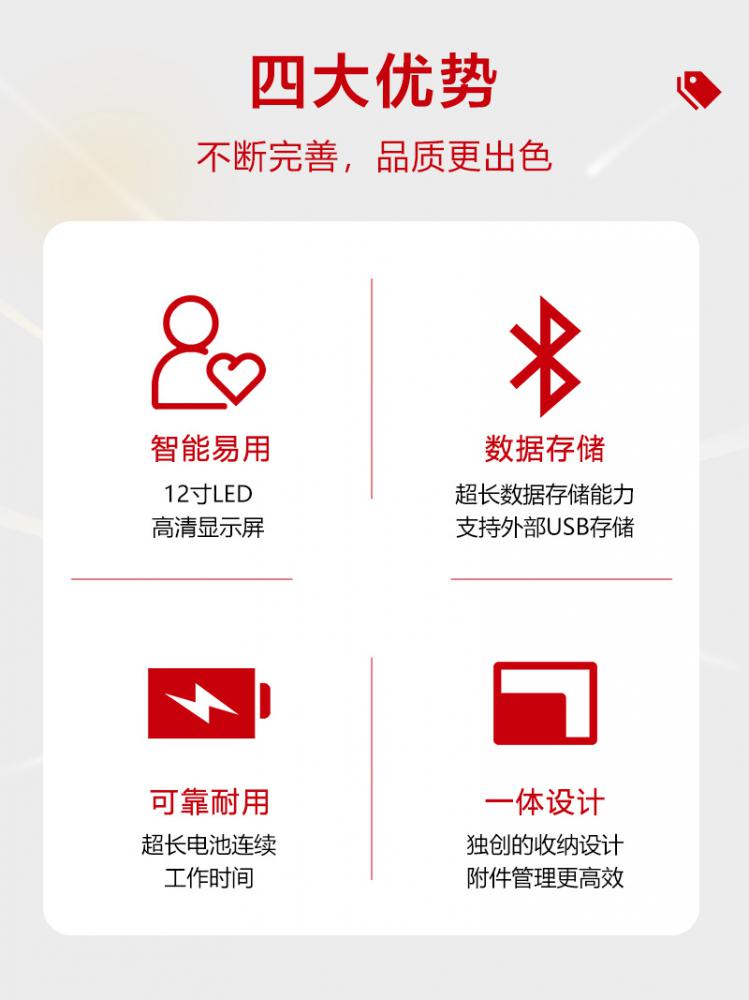 四大优势

不断完善，品质更出色

智能易用
12寸LED
高清显示屏

数据存储
超长数据存储能力
支持外部USB存储

可靠耐用
超长电池连续
工作时间

一体设计
独创的收纳设计
附件管理更高效